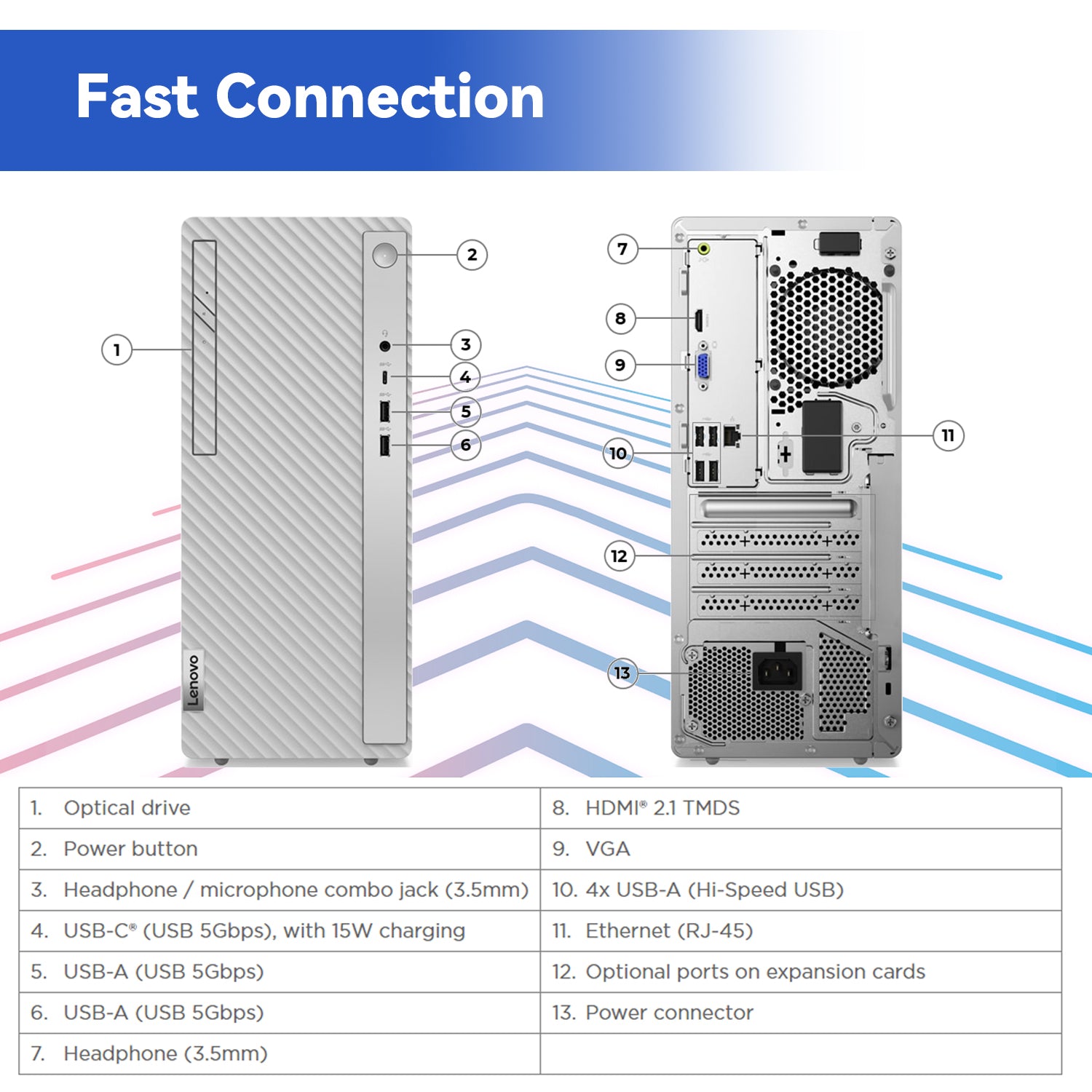 Fast Connection

1
2
3
4
5
6
Lenovo
7
8
9
10
11
12
13

| 1. Optical drive | 8. HDMI® 2.1 TMDS |
|---|---|
| 2. Power button | 9. VGA |
| 3. Headphone / microphone combo jack (3.5mm) | 10. 4x USB-A (Hi-Speed USB) |
| 4. USB-C® (USB 5Gbps), with 15W charging | 11. Ethernet (RJ-45) |
| 5. USB-A (USB 5Gbps) | 12. Optional ports on expansion cards |
| 6. USB-A (USB 5Gbps) | 13. Power connector |
| 7. Headphone (3.5mm) | |