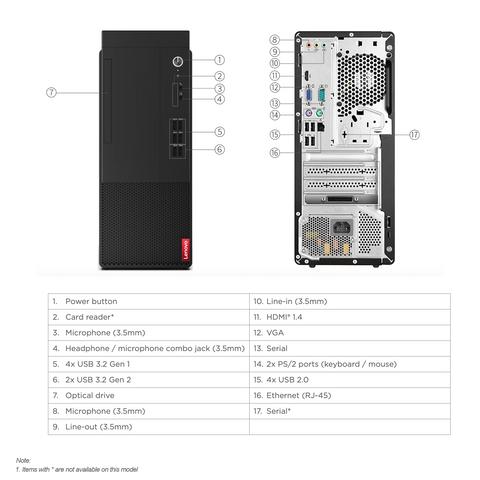 7
1
2
3
4
5
6
Lenovo

8
9
10
11
12
13
14
15
16
17

| 1. Power button | 10. Line-in (3.5mm) |
|---|---|
| 2. Card reader* | 11. HDMI® 1.4 |
| 3. Microphone (3.5mm) | 12. VGA |
| 4. Headphone / microphone combo jack (3.5mm) | 13. Serial |
| 5. 4x USB 3.2 Gen 1 | 14. 2x PS/2 ports (keyboard / mouse) |
| 6. 2x USB 3.2 Gen 2 | 15. 4x USB 2.0 |
| 7. Optical drive | 16. Ethernet (RJ-45) |
| 8. Microphone (3.5mm) | 17. Serial* |
| 9. Line-out (3.5mm) | |

Note:
1. Items with * are not available on this model