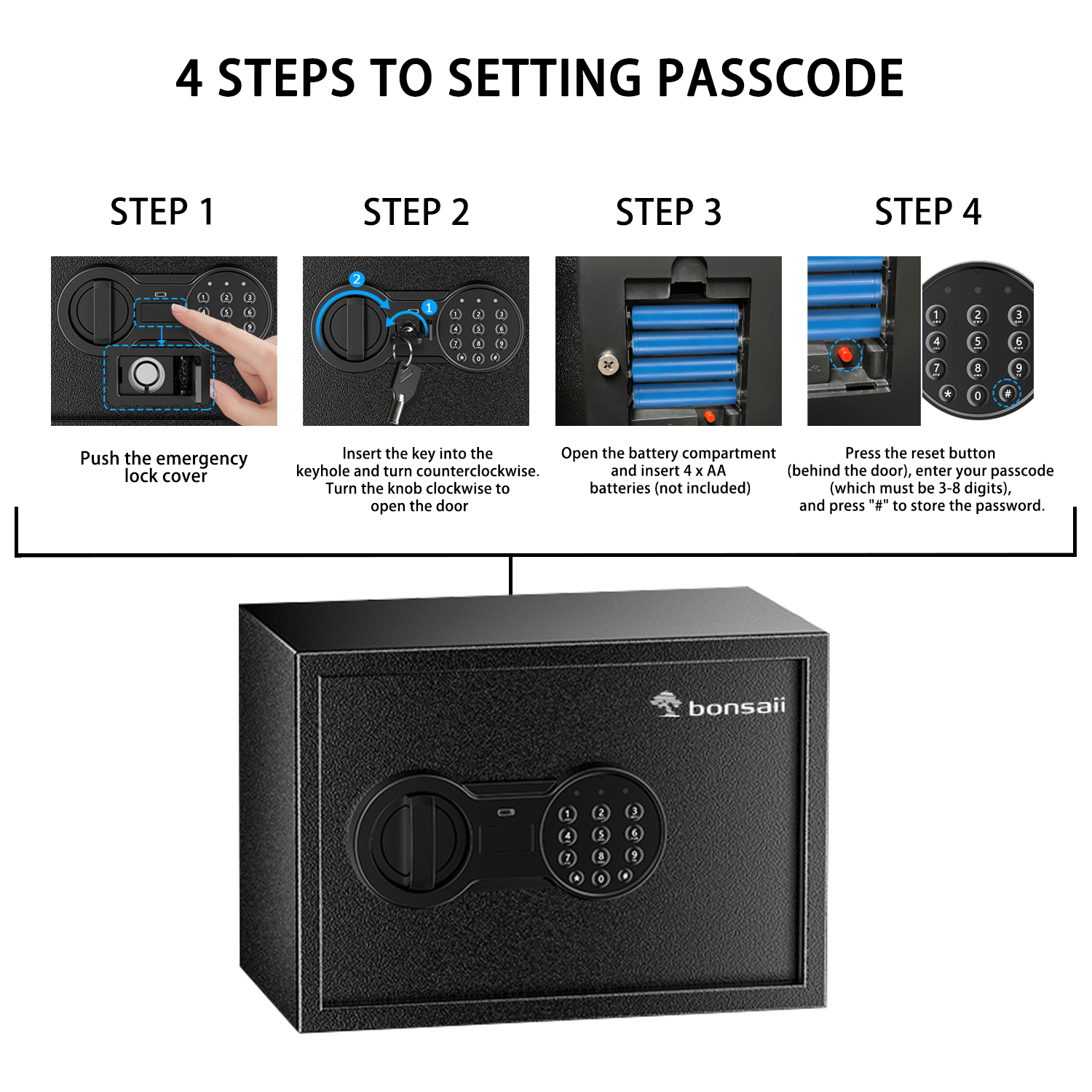 4 STEPS TO SETTING PASSCODE

STEP 1

Push the emergency lock cover

STEP 2

2 1

Insert the key into the keyhole and turn counterclockwise. Turn the knob clockwise to open the door

STEP 3

Open the battery compartment and insert 4 x AA batteries (not included)

STEP 4

1 2 3 4 5 6 7 8 9 * 0 #

Press the reset button (behind the door), enter your passcode (which must be 3-8 digits), and press "#" to store the password.

bonsaii

1 2 3 4 5 6 7 8 9 * 0 #