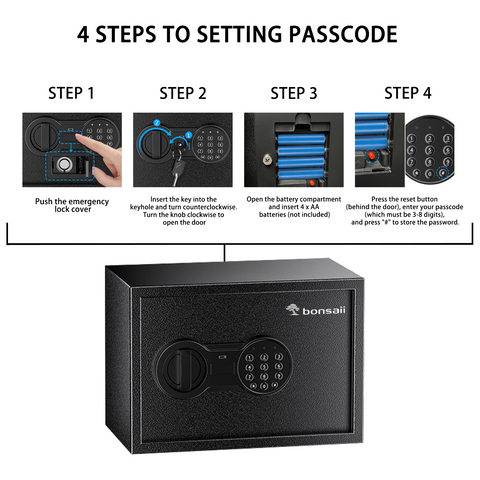 4 STEPS TO SETTING PASSCODE

STEP 1

Push the emergency lock cover

STEP 2

Insert the key into the keyhole and turn counterclockwise. Turn the knob clockwise to open the door

STEP 3

Open the battery compartment and insert 4 x AA batteries (not included)

STEP 4

Press the reset button (behind the door), enter your passcode (which must be 3-8 digits), and press "#" to store the password.

bonsaii