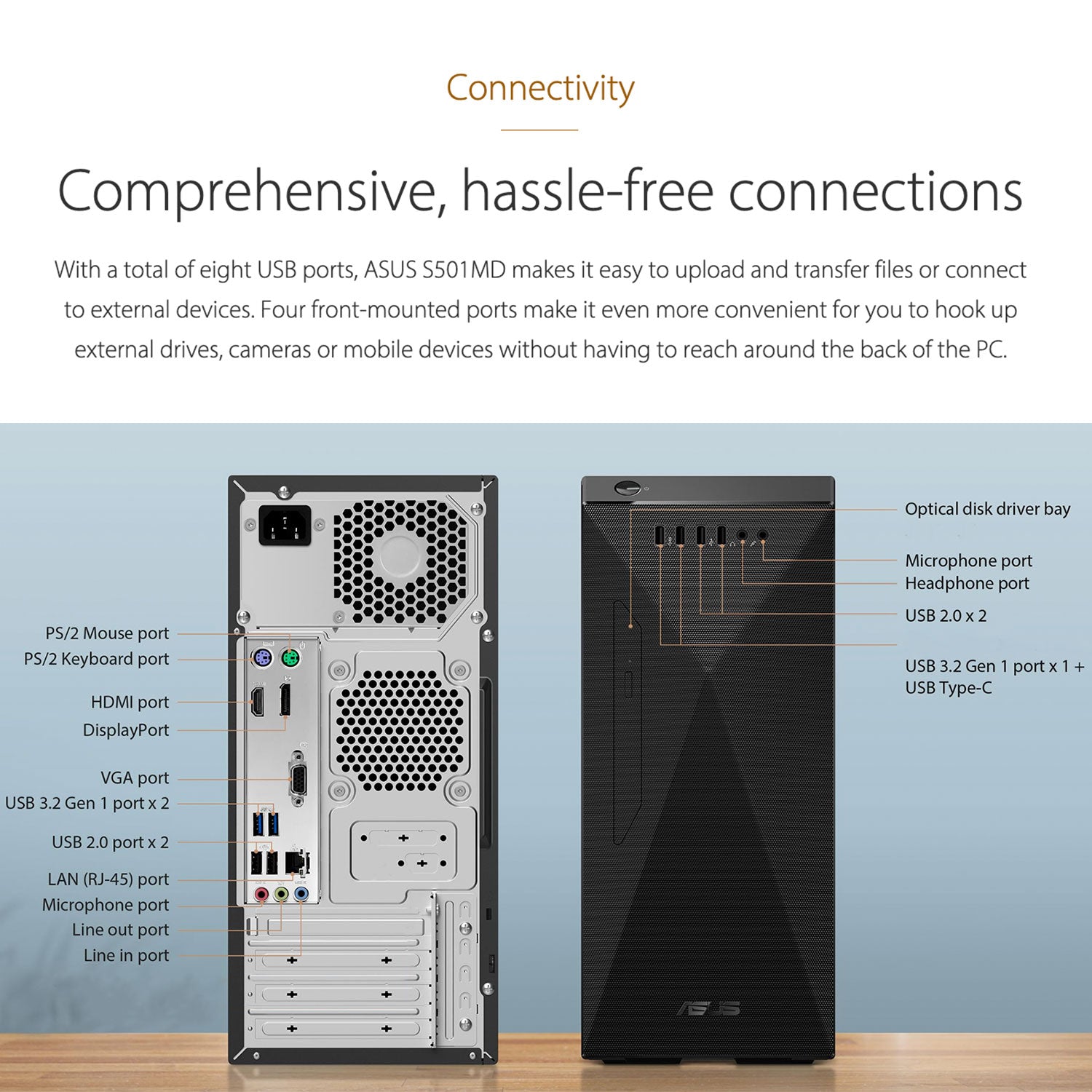 Connectivity

Comprehensive, hassle-free connections

With a total of eight USB ports, ASUS S501MD makes it easy to upload and transfer files or connect to external devices. Four front-mounted ports make it even more convenient for you to hook up external drives, cameras or mobile devices without having to reach around the back of the PC.

PS/2 Mouse port
PS/2 Keyboard port
HDMI port
DisplayPort
VGA port
USB 3.2 Gen 1 port x 2
USB 2.0 port x 2
LAN (RJ-45) port
Microphone port
Line out port
Line in port

Optical disk driver bay
Microphone port
Headphone port
USB 2.0 x 2
USB 3.2 Gen 1 port x 1 + USB Type-C

ASUS