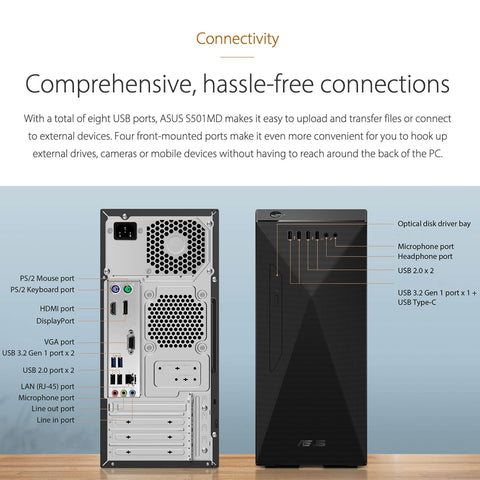 Connectivity

Comprehensive, hassle-free connections

With a total of eight USB ports, ASUS S501MD makes it easy to upload and transfer files or connect to external devices. Four front-mounted ports make it even more convenient for you to hook up external drives, cameras or mobile devices without having to reach around the back of the PC.

PS/2 Mouse port
PS/2 Keyboard port
HDMI port
DisplayPort
VGA port
USB 3.2 Gen 1 port x 2
USB 2.0 port x 2
LAN (RJ-45) port
Microphone port
Line out port
Line in port

Optical disk driver bay
Microphone port
Headphone port
USB 2.0 x 2
USB 3.2 Gen 1 port x 1 + USB Type-C

ASUS