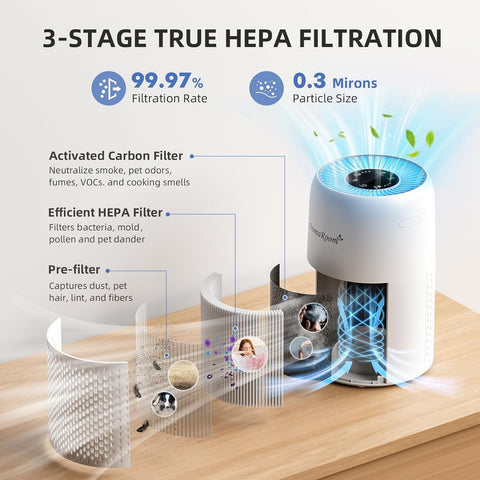 3-STAGE TRUE HEPA FILTRATION

99.97%
Filtration Rate

0.3 Mirons
Particle Size

Activated Carbon Filter
Neutralize smoke, pet odors, fumes, VOCs. and cooking smells

Efficient HEPA Filter
Filters bacteria, mold, pollen and pet dander

Pre-filter
Captures dust, pet hair, lint, and fibers

AromaRoom