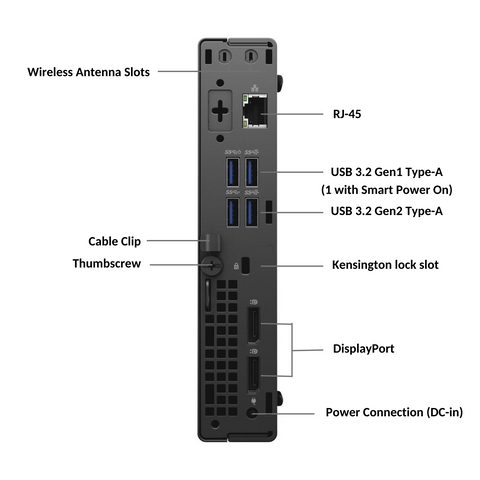 Wireless Antenna Slots

RJ-45

USB 3.2 Gen1 Type-A
(1 with Smart Power On)

USB 3.2 Gen2 Type-A

Cable Clip

Thumbscrew

Kensington lock slot

DisplayPort

Power Connection (DC-in)